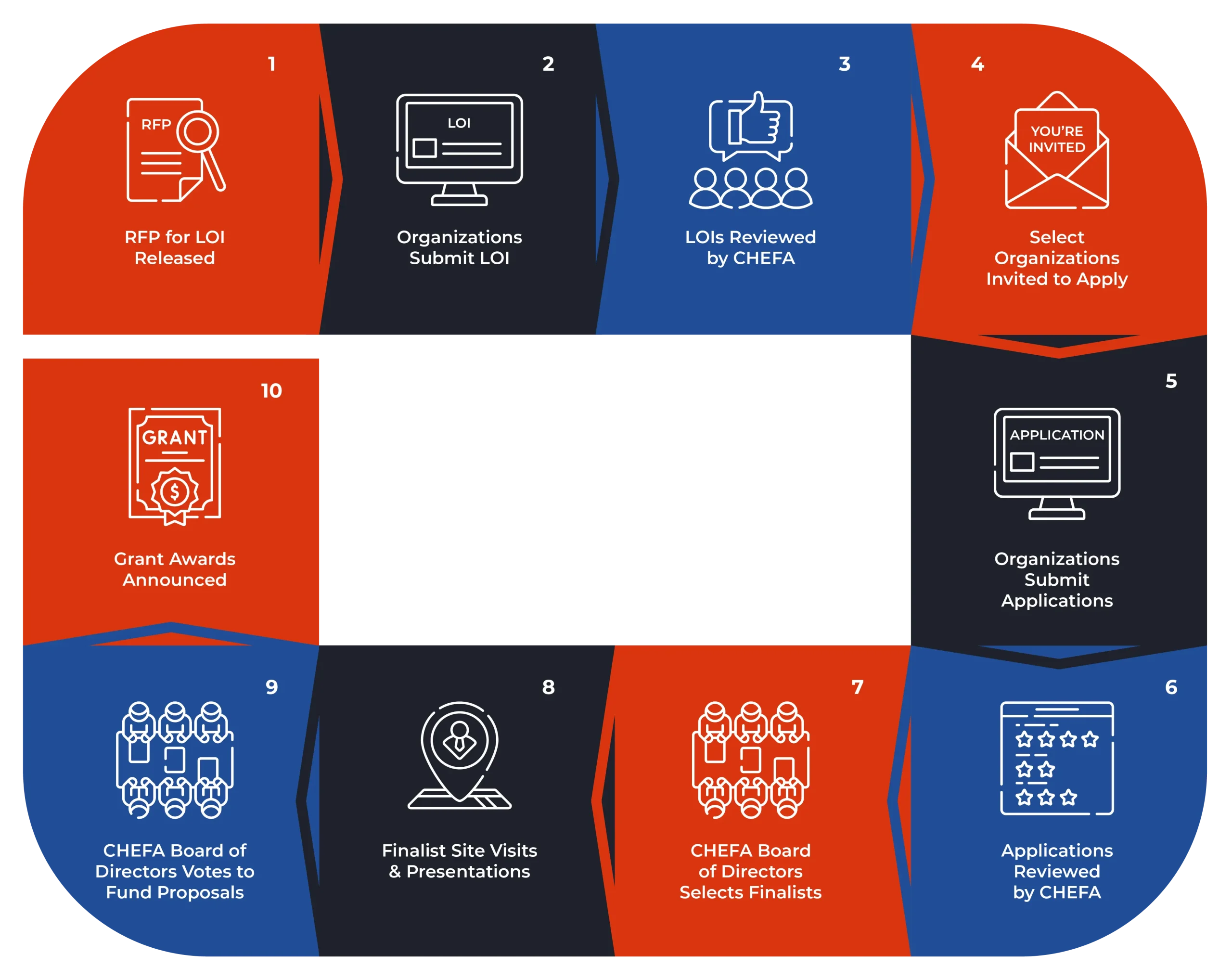 1

RFP

RFP for LOI Released

2

LOI

Organizations Submit LOI

3

LOIs Reviewed by CHEFA

4

YOU'RE INVITED

Select Organizations Invited to Apply

5

APPLICATION

Organizations Submit Applications

6

Applications Reviewed by CHEFA

7

CHEFA Board of Directors Selects Finalists

8

Finalist Site Visits & Presentations

9

CHEFA Board of Directors Votes to Fund Proposals

10

GRANT

$

Grant Awards Announced