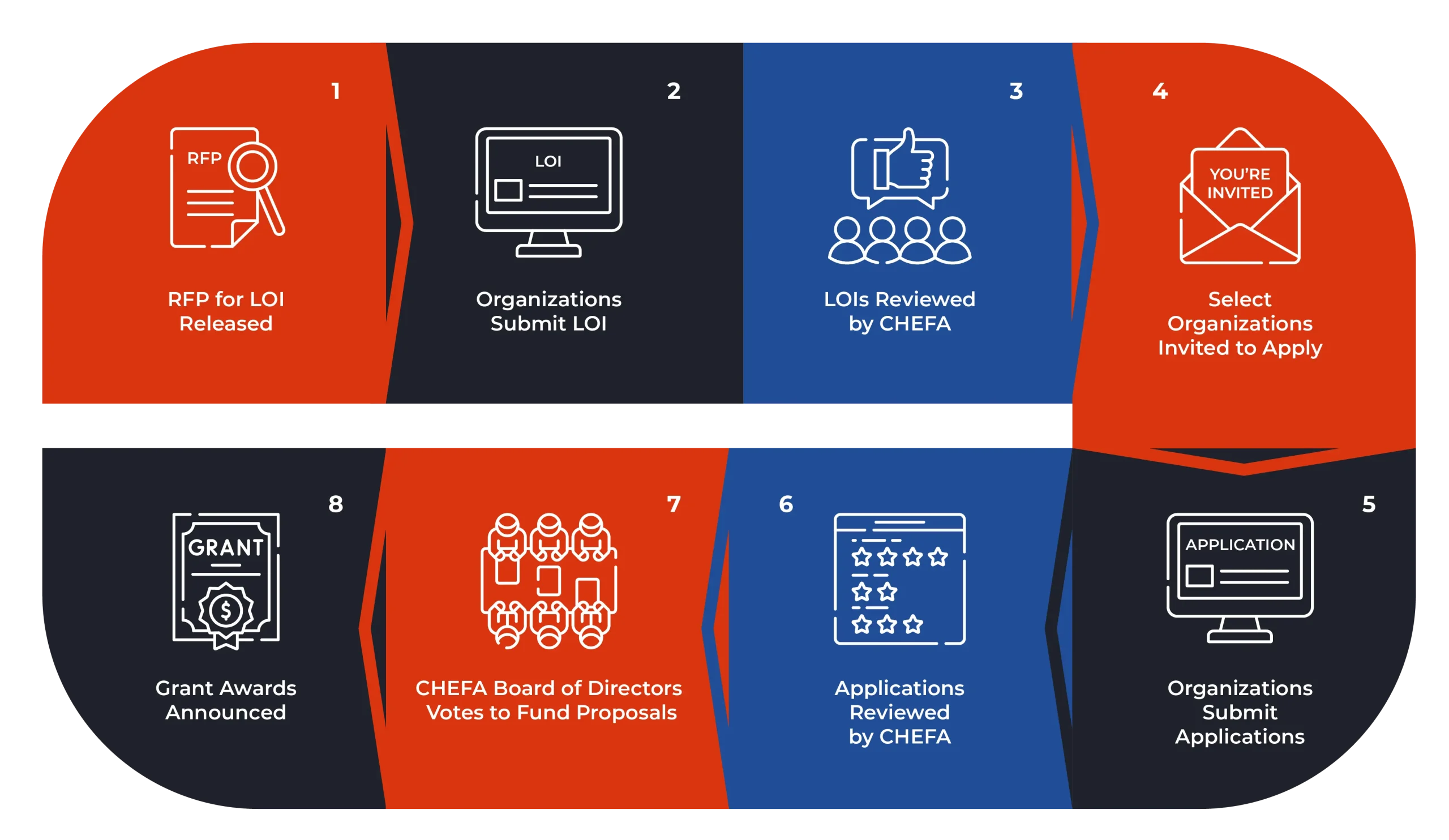 1

RFP

RFP for LOI Released

2

LOI

Organizations Submit LOI

3

LOIs Reviewed by CHEFA

4

YOU'RE INVITED

Select Organizations Invited to Apply

5

APPLICATION

Organizations Submit Applications

6

Applications Reviewed by CHEFA

7

CHEFA Board of Directors Votes to Fund Proposals

8

GRANT

$

Grant Awards Announced